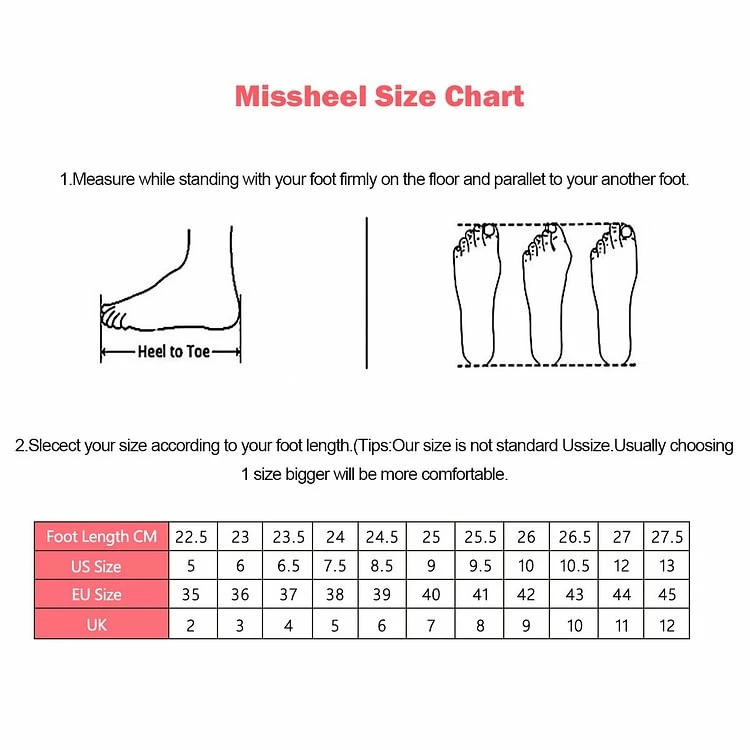 Missheel Size Chart

1.Measure while standing with your foot firmly on the floor and parallet to your another foot.

Heel to Toe

2.Slecect your size according to your foot length.(Tips:Our size is not standard Ussize.Usually choosing 1 size bigger will be more comfortable.

| Foot Length CM | 22.5 | 23 | 23.5 | 24 | 24.5 | 25 | 25.5 | 26 | 26.5 | 27 | 27.5 |
|---|---|---|---|---|---|---|---|---|---|---|---|
| US Size | 5 | 6 | 6.5 | 7.5 | 8.5 | 9 | 9.5 | 10 | 10.5 | 12 | 13 |
| EU Size | 35 | 36 | 37 | 38 | 39 | 40 | 41 | 42 | 43 | 44 | 45 |
| UK | 2 | 3 | 4 | 5 | 6 | 7 | 8 | 9 | 10 | 11 | 12 |